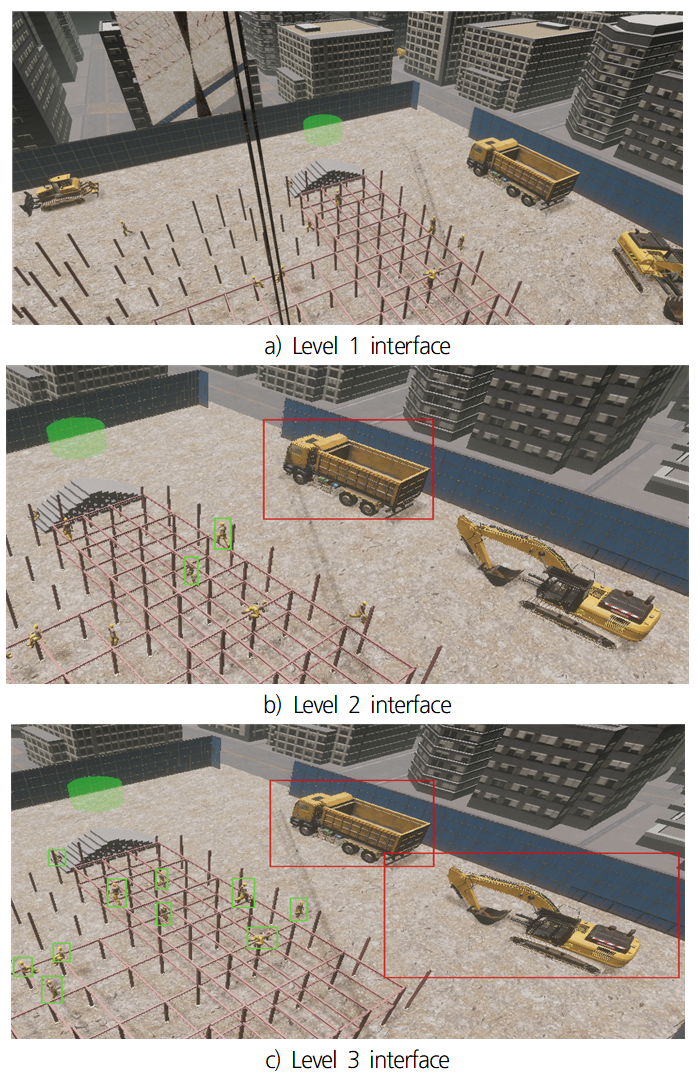 a) Level 1 interface

b) Level 2 interface

c) Level 3 interface